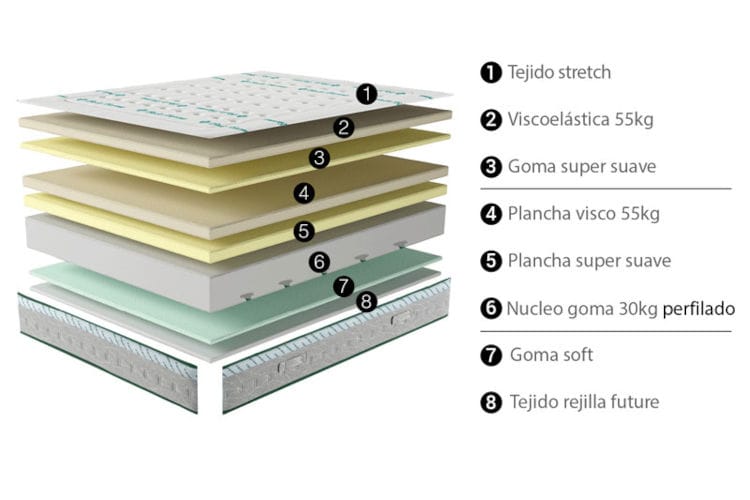 1
2
3
4
5
6
7
8

1 Tejido stretch

2 Viscoelástica 55kg

3 Goma super suave

4 Plancha visco 55kg

5 Plancha super suave

6 Nucleo goma 30kg perfilado

7 Goma soft

8 Tejido rejilla future